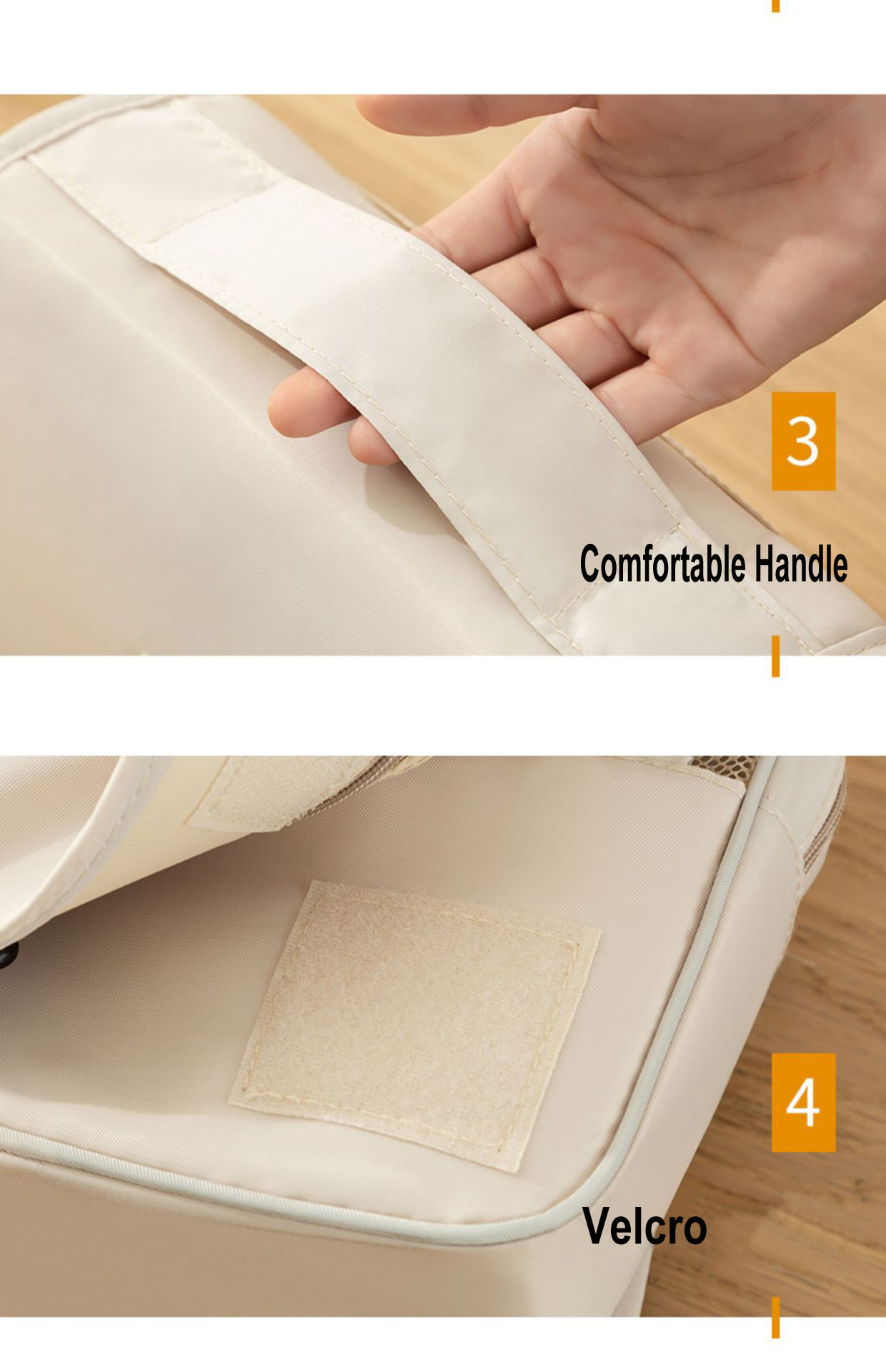 3

Comfortable Handle

4

Velcro